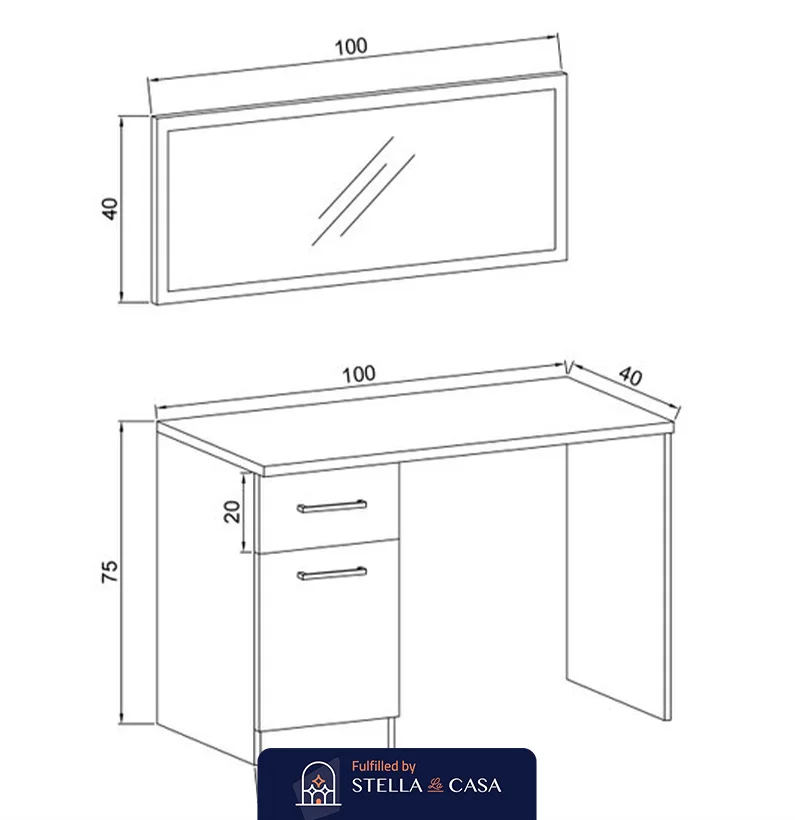 100

40

100

40

20

75

Fulfilled by
STELLA La CASA